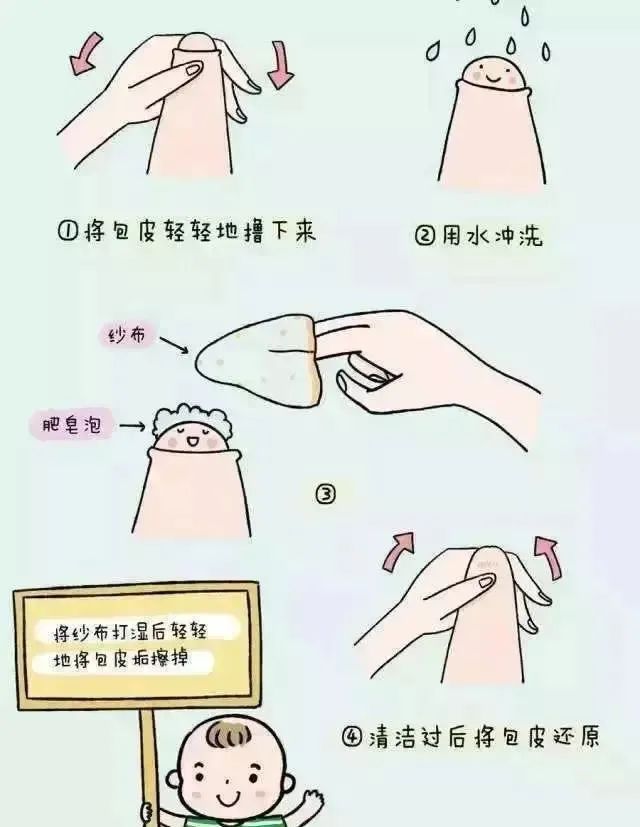 ①将包皮轻轻地撸下来

②用水冲洗

纱布

肥皂泡

③

将纱布打湿后轻轻地将包皮垢擦掉

④清洁过后将包皮还原