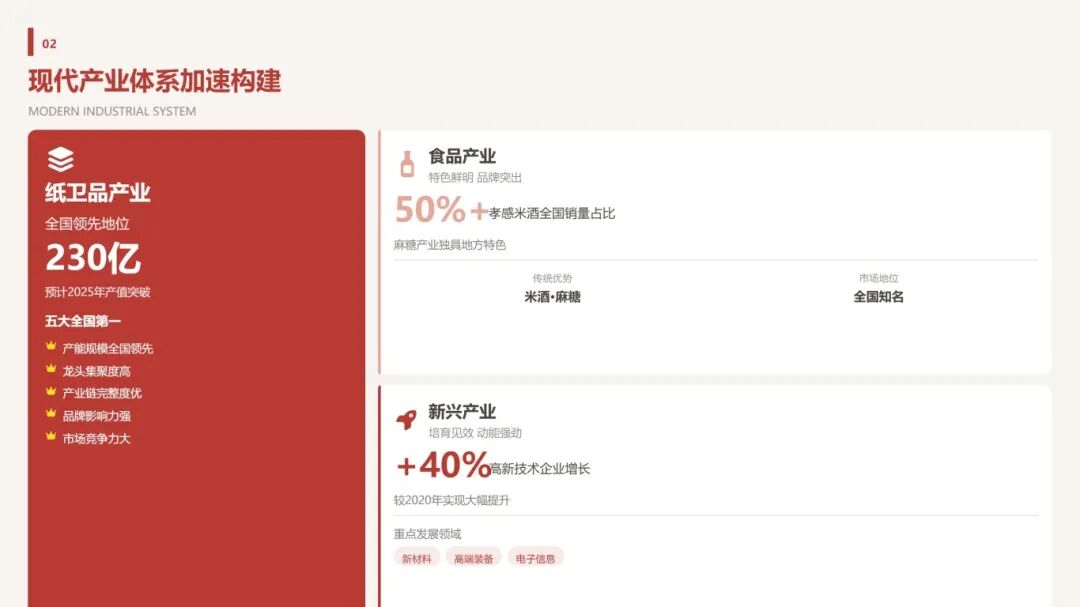 02

现代产业体系加速构建

MODERN INDUSTRIAL SYSTEM

纸卫品产业

全国领先地位

230亿

预计2025年产值突破

五大全国第一

产能规模全国领先

龙头集聚度高

产业链完整度优

品牌影响力强

市场竞争力大

食品产业

特色鲜明 品牌突出

50%+孝感米酒全国销量占比

麻糖产业独具地方特色

传统优势
米酒•麻糖

市场地位
全国知名

新兴产业

培育见效 动能强劲

+40%高新技术企业增长

较2020年实现大幅提升

重点发展领域

新材料 高端装备 电子信息