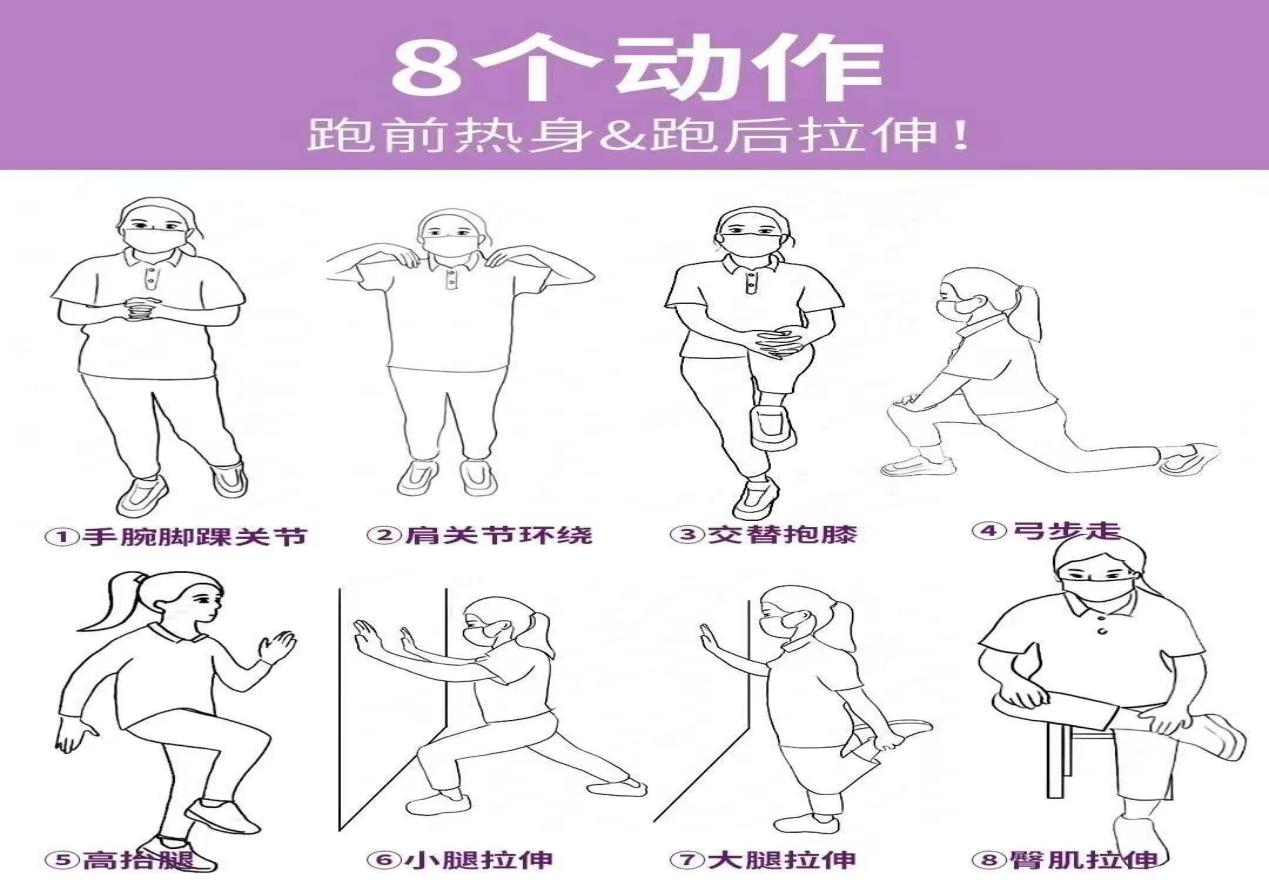 8个动作
跑前热身&跑后拉伸！

①手腕脚踝关节
②肩关节环绕
③交替抱膝
④弓步走
⑤高抬腿
⑥小腿拉伸
⑦大腿拉伸
⑧臀肌拉伸