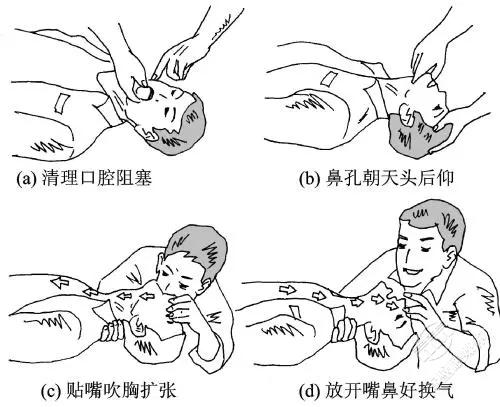 (a) 清理口腔阻塞

(b) 鼻孔朝天头后仰

(c) 贴嘴吹胸扩张

(d) 放开嘴鼻好换气