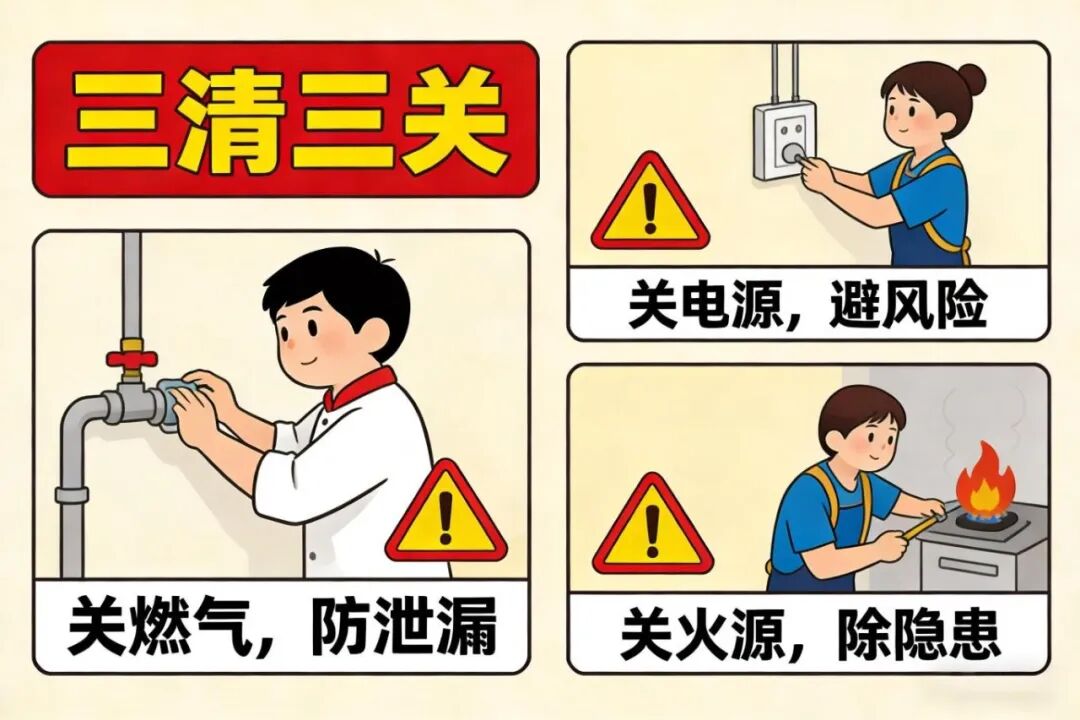 三清三关

关燃气，防泄漏

关电源，避风险

关火源，除隐患