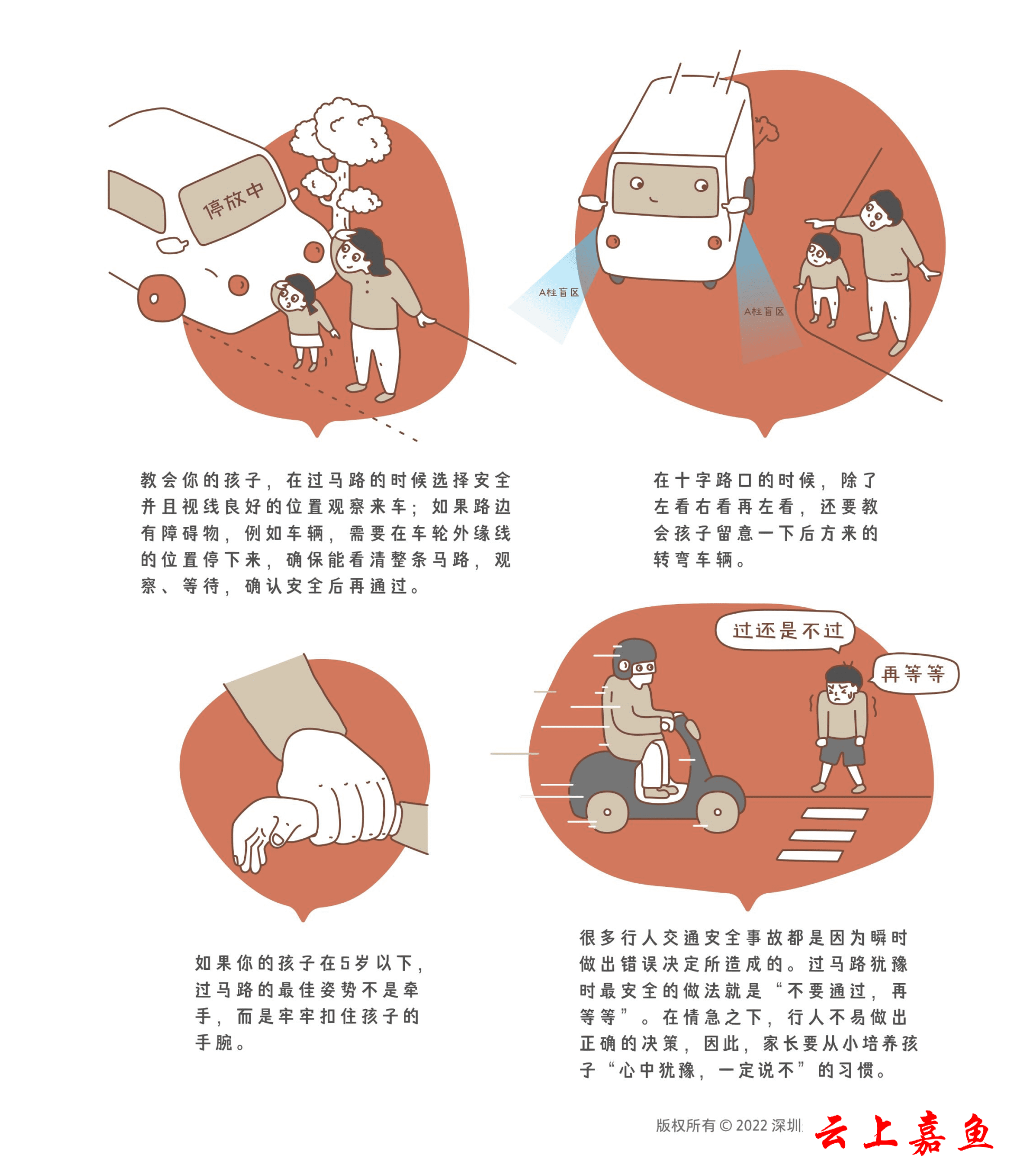 停放中

A柱盲区

A柱盲区

教会你的孩子，在过马路的时候选择安全并且视线良好的位置观察来车；如果路边有障碍物，例如车辆，需要在车轮外缘线的位置停下来，确保能看清整条马路，观察、等待，确认安全后再通过。

在十字路口的时候，除了左看右看再左看，还要教会孩子留意一下后方来的转弯车辆。

过还是不过

再等等

如果你的孩子在5岁以下，过马路的最佳姿势不是牵手，而是牢牢扣住孩子的手腕。

很多行人交通安全事故都是因为瞬时做出错误决定所造成的。过马路犹豫时最安全的做法就是“不要通过，再等等”。在情急之下，行人不易做出正确的决策，因此，家长要从小培养孩子“心中犹豫，一定说不”的习惯。

版权所有 © 2022 深圳

云上嘉鱼