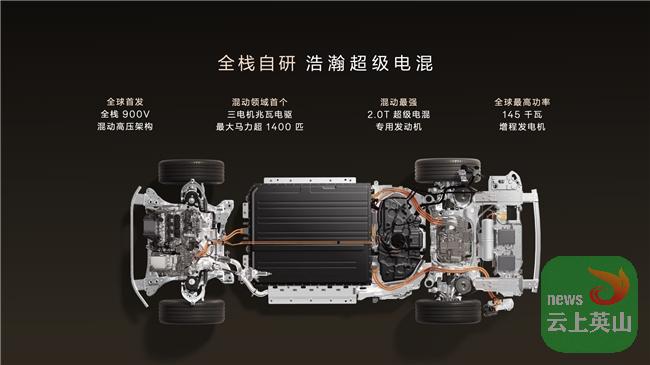 全栈自研 浩瀚超级电混

全球首发
全栈 900V
混动高压架构

混动领域首个
三电机兆瓦电驱
最大马力超 1400 匹

混动最强
2.0T 超级电混
专用发动机

全球最高功率
145 千瓦
增程发电机

news
云上英山