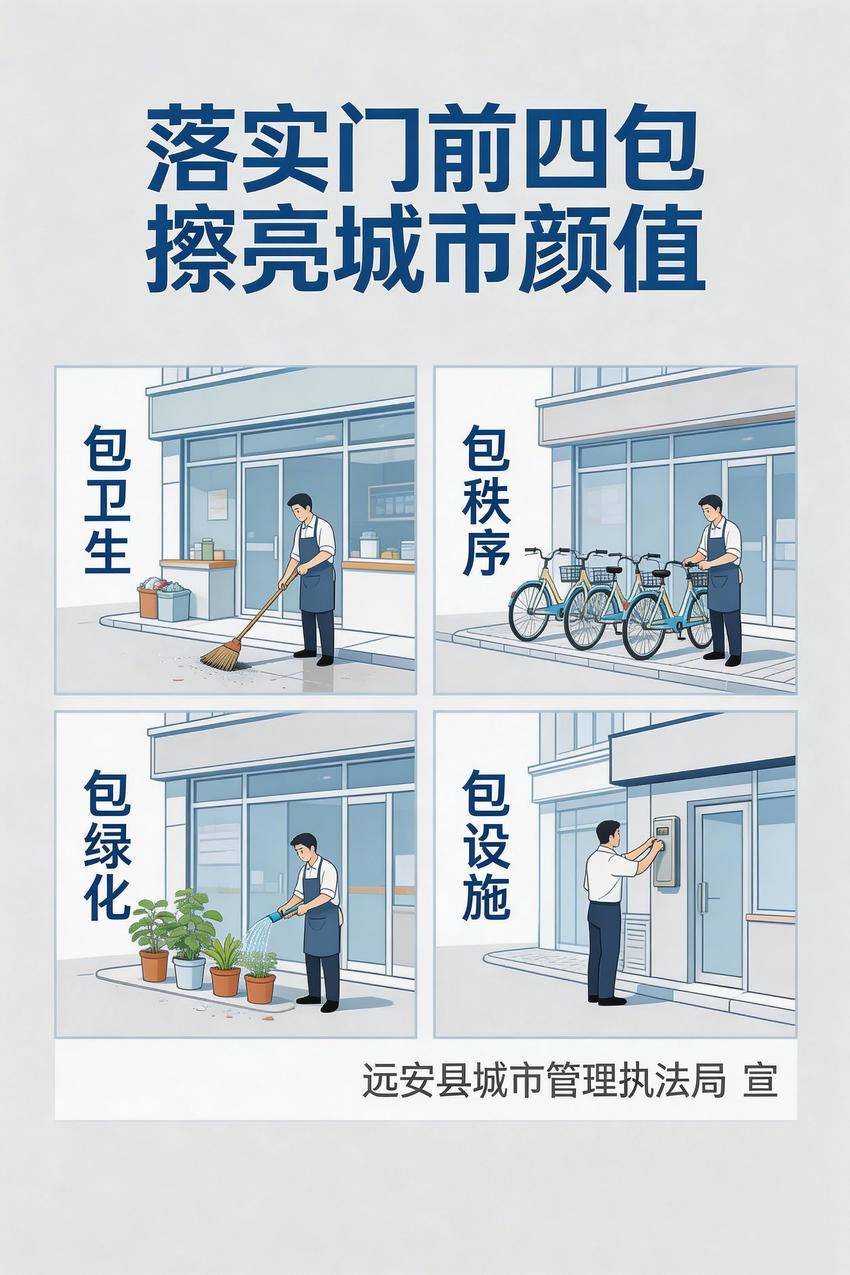 落实门前四包
擦亮城市颜值

包卫生

包秩序

包绿化

包设施

远安县城市管理执法局 宣