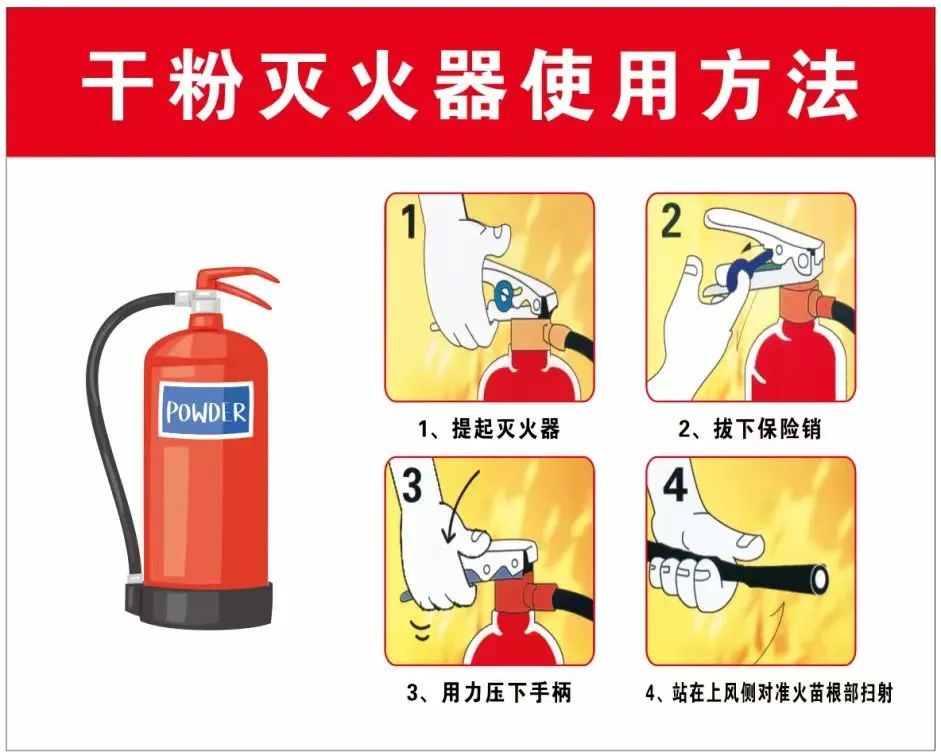 干粉灭火器使用方法

POWDER

1

1、提起灭火器

2

2、拔下保险销

3

3、用力压下手柄

4

4、站在上风侧对准火苗根部扫射