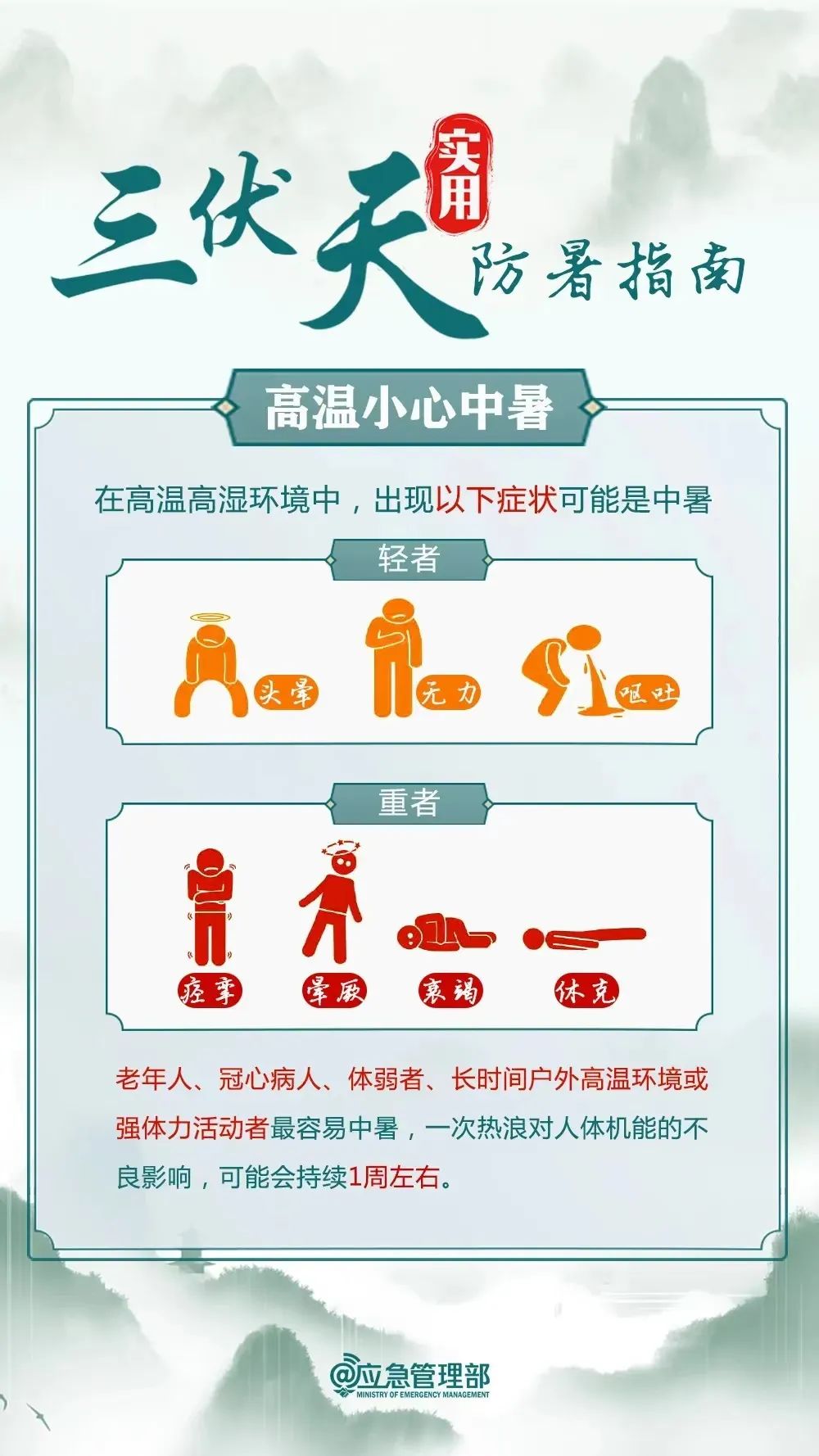 三伏天 实用 防暑指南

高温小心中暑

在高温高湿环境中，出现以下症状可能是中暑

轻者

头晕 无力 呕吐

重者

痉挛 晕厥 衰竭 休克

老年人、冠心病人、体弱者、长时间户外高温环境或强体力活动者最容易中暑，一次热浪对人体机能的不良影响，可能会持续1周左右。

@应急管理部 MINISTRY OF EMERGENCY MANAGEMENT