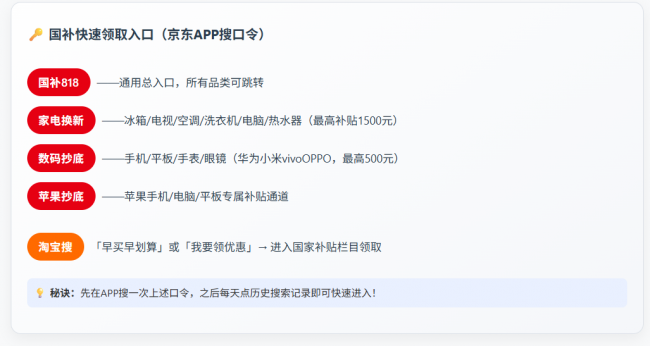 国补快速领取入口（京东APP搜口令）

国补818 ——通用总入口，所有品类可跳转

家电换新 ——冰箱/电视/空调/洗衣机/电脑/热水器（最高补贴1500元）

数码抄底 ——手机/平板/手表/眼镜（华为小米vivoOPPO，最高500元）

苹果抄底 ——苹果手机/电脑/平板专属补贴通道

淘宝搜 「早买早划算」或「我要领优惠」→ 进入国家补贴栏目领取

秘诀：先在APP搜一次上述口令，之后每天点历史搜索记录即可快速进入！