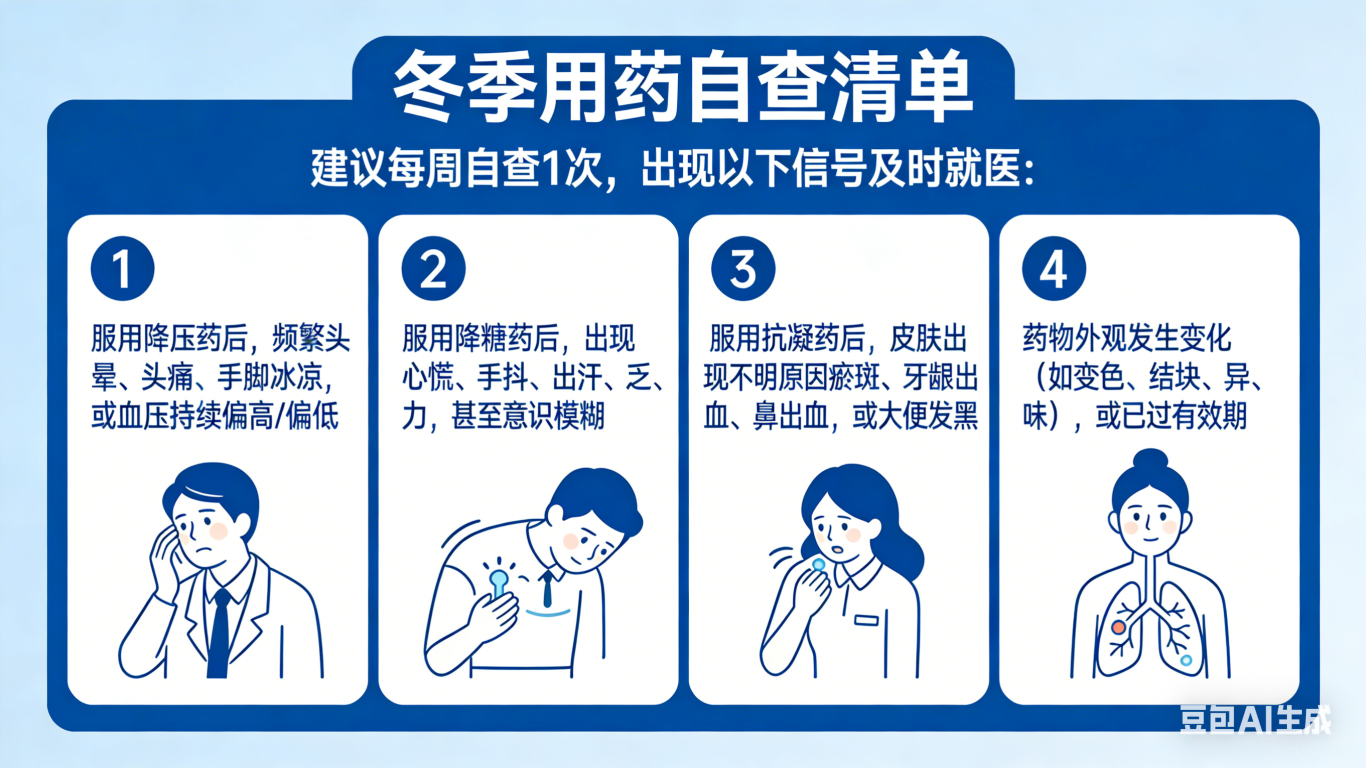 冬季用药自查清单

建议每周自查1次，出现以下信号及时就医：

1

服用降压药后，频繁头晕、头痛、手脚冰凉，或血压持续偏高/偏低

2

服用降糖药后，出现心慌、手抖、出汗、乏、力，甚至意识模糊

3

服用抗凝药后，皮肤出现不明原因瘀斑、牙龈出血、鼻出血，或大便发黑

4

药物外观发生变化（如变色、结块、异、味），或已过有效期

豆包AI生成