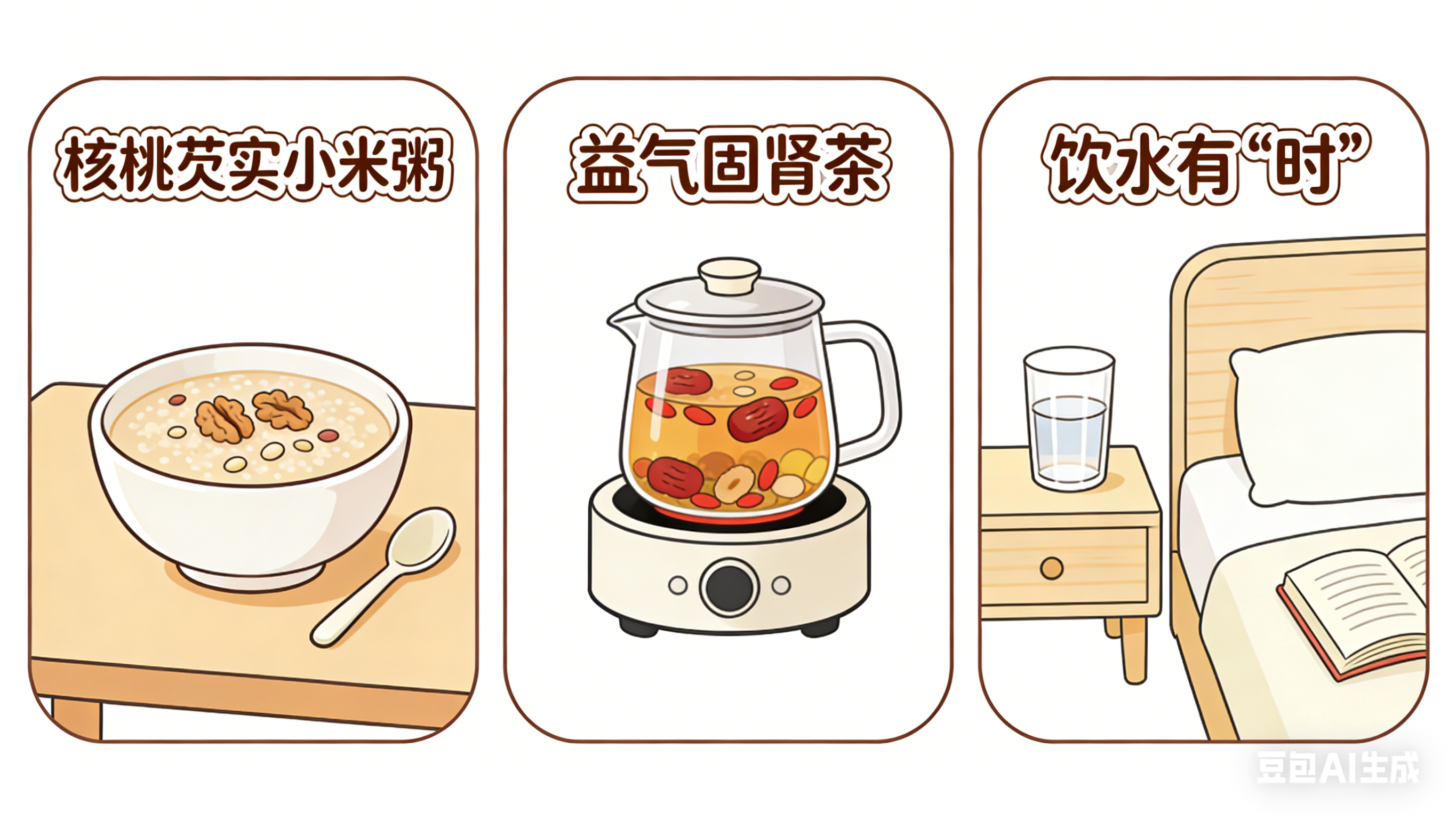 核桃芡实小米粥

益气固肾茶

饮水有“时”

豆包AI生成