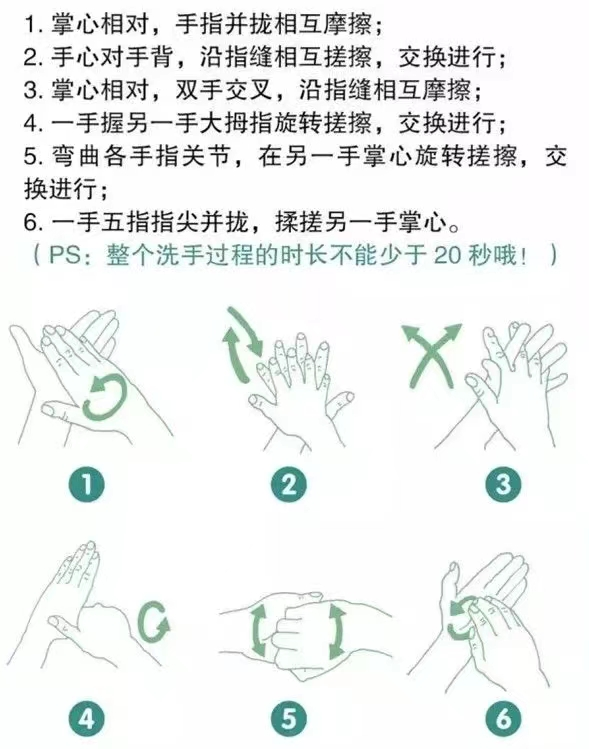 1. 掌心相对，手指并拢相互摩擦；
2. 手心对手背，沿指缝相互搓擦，交换进行；
3. 掌心相对，双手交叉，沿指缝相互摩擦；
4. 一手握另一手大拇指旋转搓擦，交换进行；
5. 弯曲各手指关节，在另一手掌心旋转搓擦，交换进行；
6. 一手五指指尖并拢，揉搓另一手掌心。
（PS：整个洗手过程的时长不能少于 20 秒哦！）

1

2

3

4

5

6