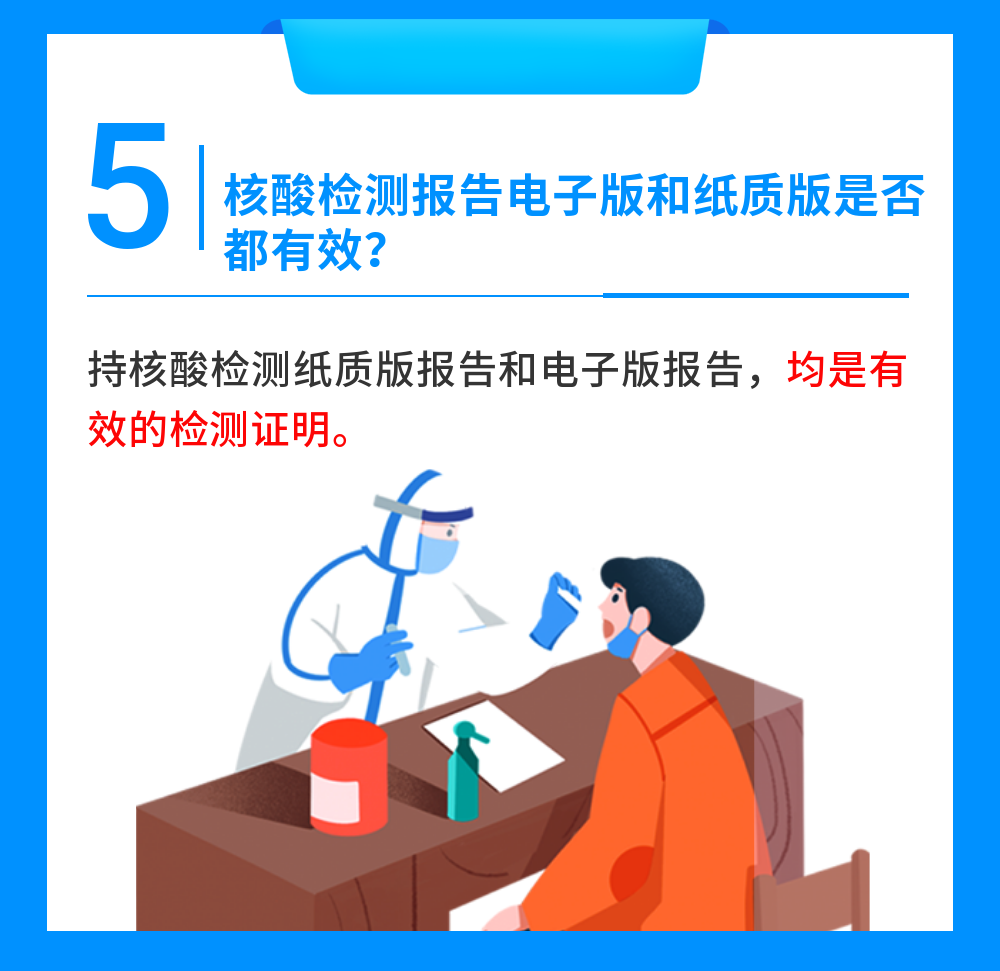 5

核酸检测报告电子版和纸质版是否都有效？

持核酸检测纸质版报告和电子版报告，均是有效的检测证明。