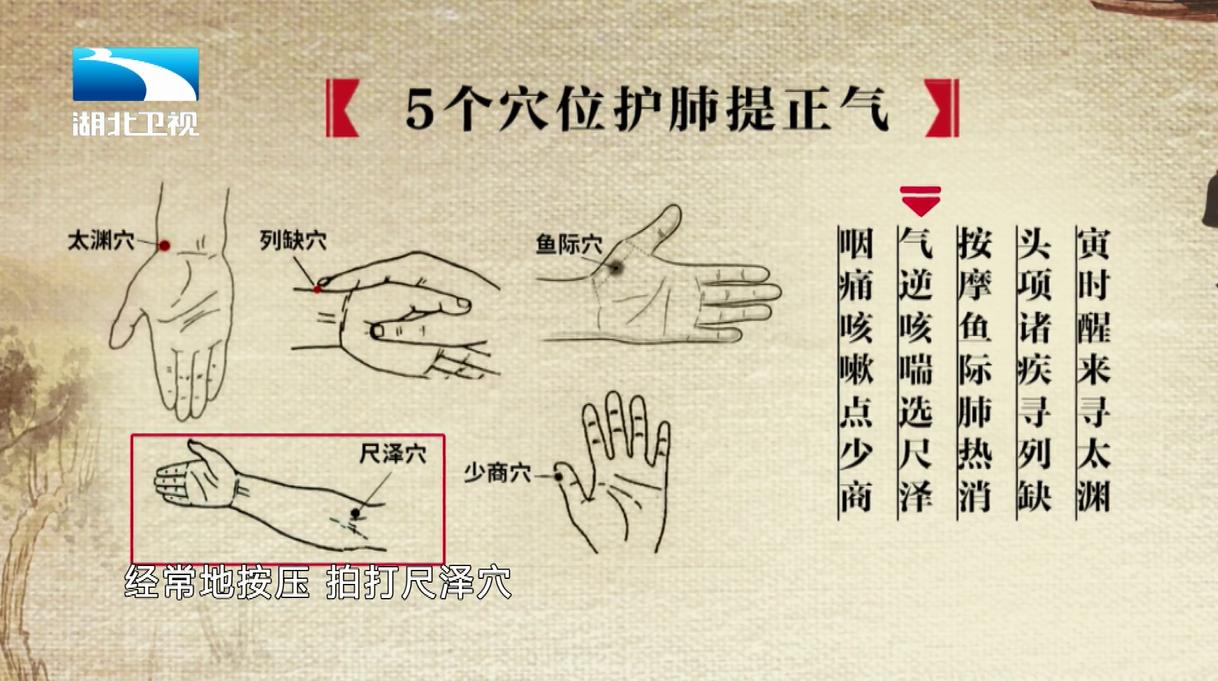 湖北卫视

5个穴位护肺提正气

太渊穴

列缺穴

鱼际穴

尺泽穴

少商穴

寅时醒来寻太渊
头项诸疾寻列缺
按摩鱼际肺热消
气逆咳喘选尺泽
咽痛咳嗽点少商

经常地按压 拍打尺泽穴