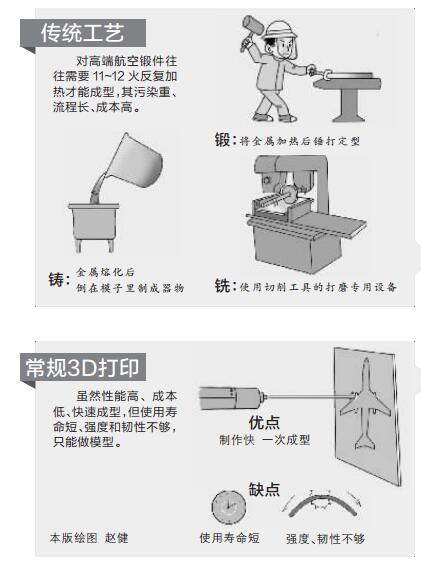 传统工艺

对高端航空锻件往往需要 11~12 火反复加热才能成型，其污染重、流程长、成本高。

锻：将金属加热后锤打定型

铸：金属熔化后倒在模子里制成器物

铣：使用切削工具的打磨专用设备

常规3D打印

虽然性能高、成本低、快速成型，但使用寿命短、强度和韧性不够，只能做模型。

优点
制作快 一次成型

缺点

使用寿命短

强度、韧性不够

本版绘图 赵健